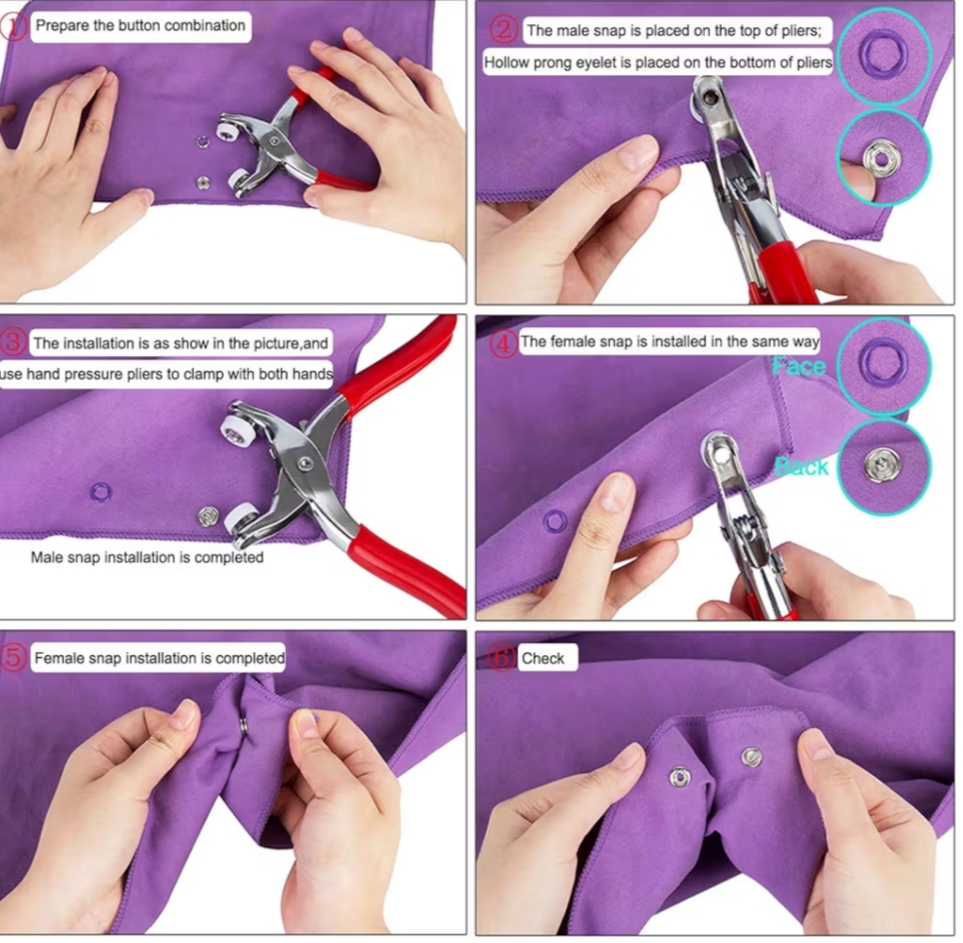 ① Prepare the button combination

② The male snap is placed on the top of pliers;
Hollow prong eyelet is placed on the bottom of pliers

③ The installation is as show in the picture,and use hand pressure pliers to clamp with both hands

Male snap installation is completed

④ The female snap is installed in the same way

Face

Back

⑤ Female snap installation is completed

⑥ Check